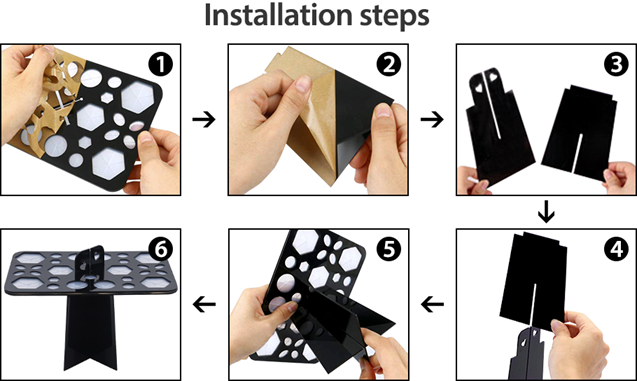 Installation steps

1

2

3

4

5

6