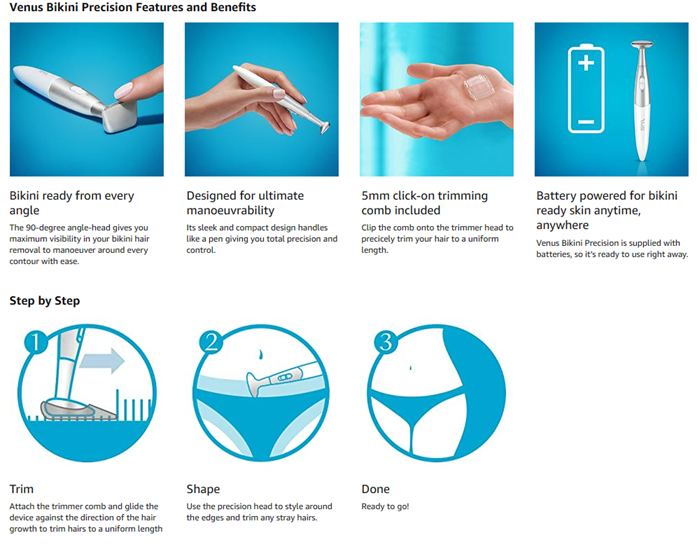 Venus Bikini Precision Features and Benefits

Bikini ready from every angle

The 90-degree angle-head gives you maximum visibility in your bikini hair removal to manoeuver around every contour with ease.

Designed for ultimate manoeuvrability

Its sleek and compact design handles like a pen giving you total precision and control.

5mm click-on trimming comb included

Clip the comb onto the trimmer head to precicely trim your hair to a uniform length.

Battery powered for bikini ready skin anytime, anywhere

Venus Bikini Precision is supplied with batteries, so it's ready to use right away.

Step by Step

1

2

3

Trim

Attach the trimmer comb and glide the device against the direction of the hair growth to trim hairs to a uniform length

Shape

Use the precision head to style around the edges and trim any stray hairs.

Done

Ready to go!